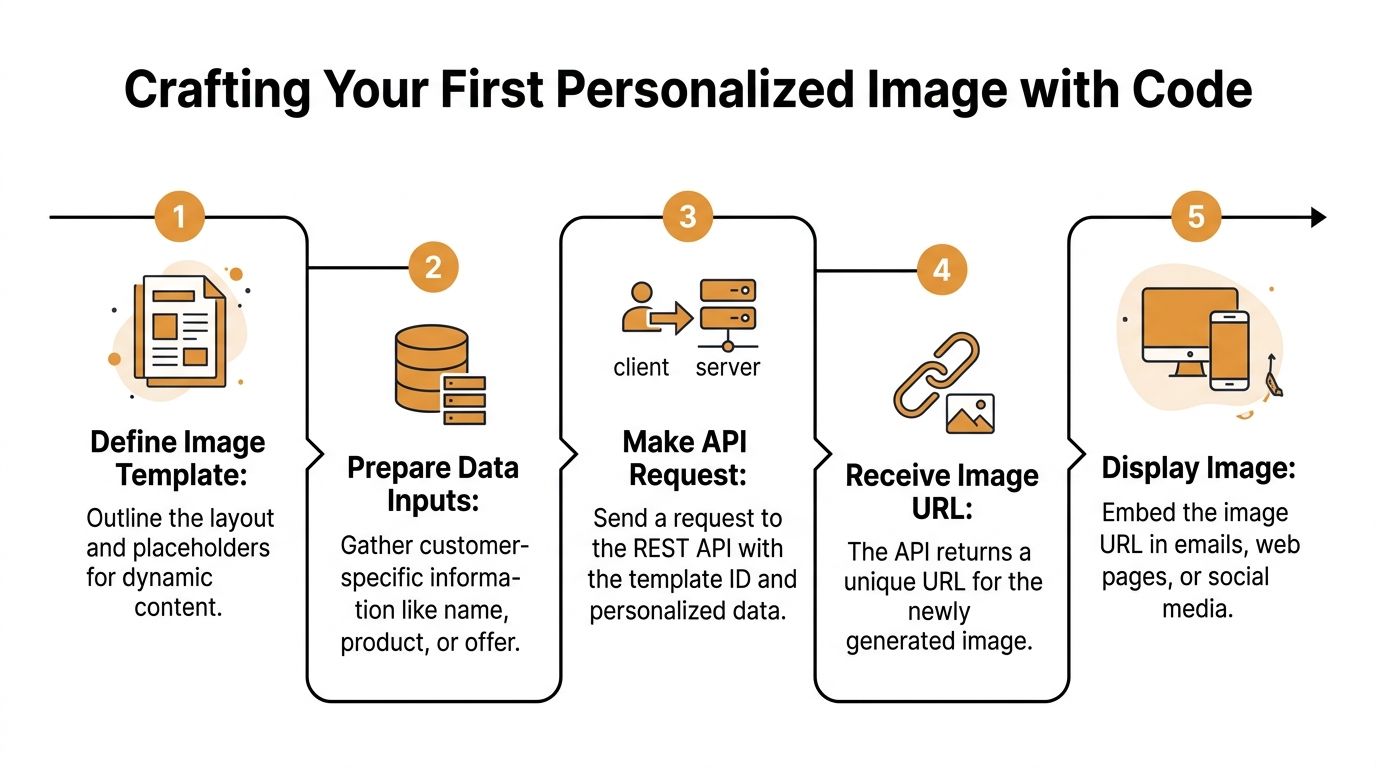 Crafting Your First Personalized Image with Code

1

Define Image Template:

Outline the layout and placeholders for dynamic content.

2

Prepare Data Inputs:

Gather customer-specific information like name, product, or offer.

3

client server

Make API Request:

Send a request to the REST API with the template ID and personalized data.

4

Receive Image URL:

The API returns a unique URL for the newly generated image.

5

Display Image:

Embed the image URL in emails, web pages, or social media.