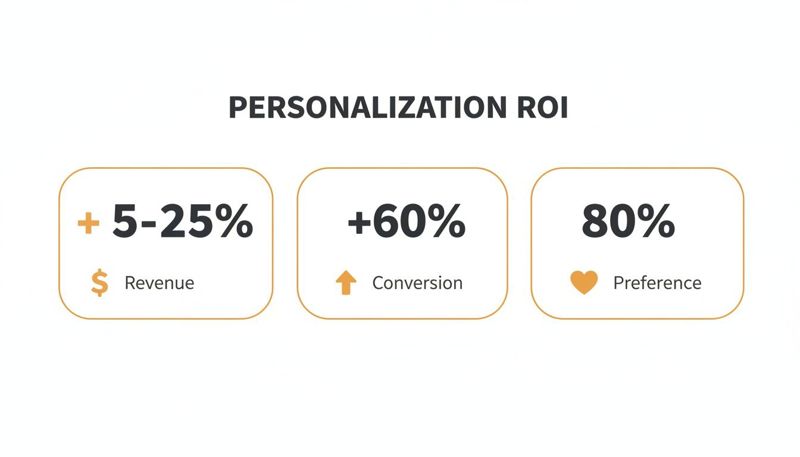 PERSONALIZATION ROI

+ 5-25%

$ Revenue

+60%

Conversion

80%

Preference