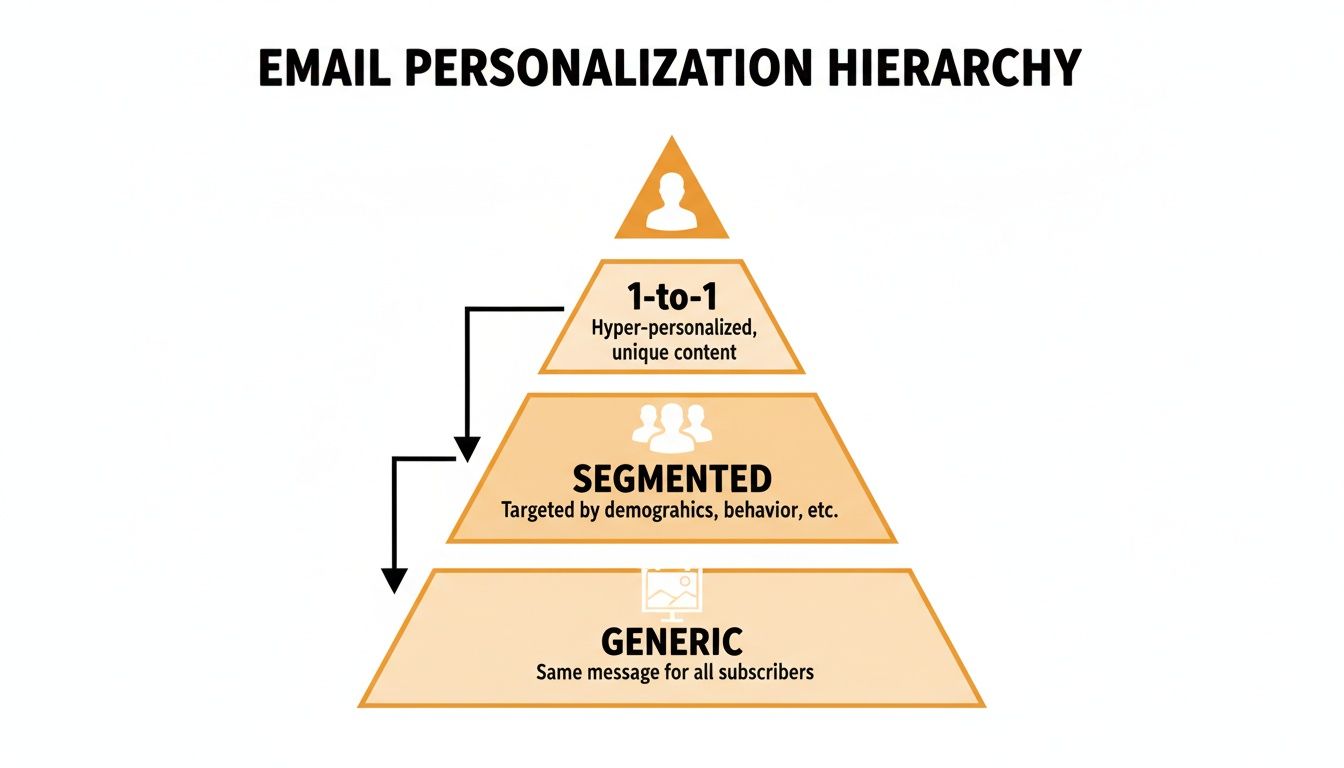 EMAIL PERSONALIZATION HIERARCHY

1-to-1
Hyper-personalized, unique content

SEGMENTED
Targeted by demograhics, behavior, etc.

GENERIC
Same message for all subscribers