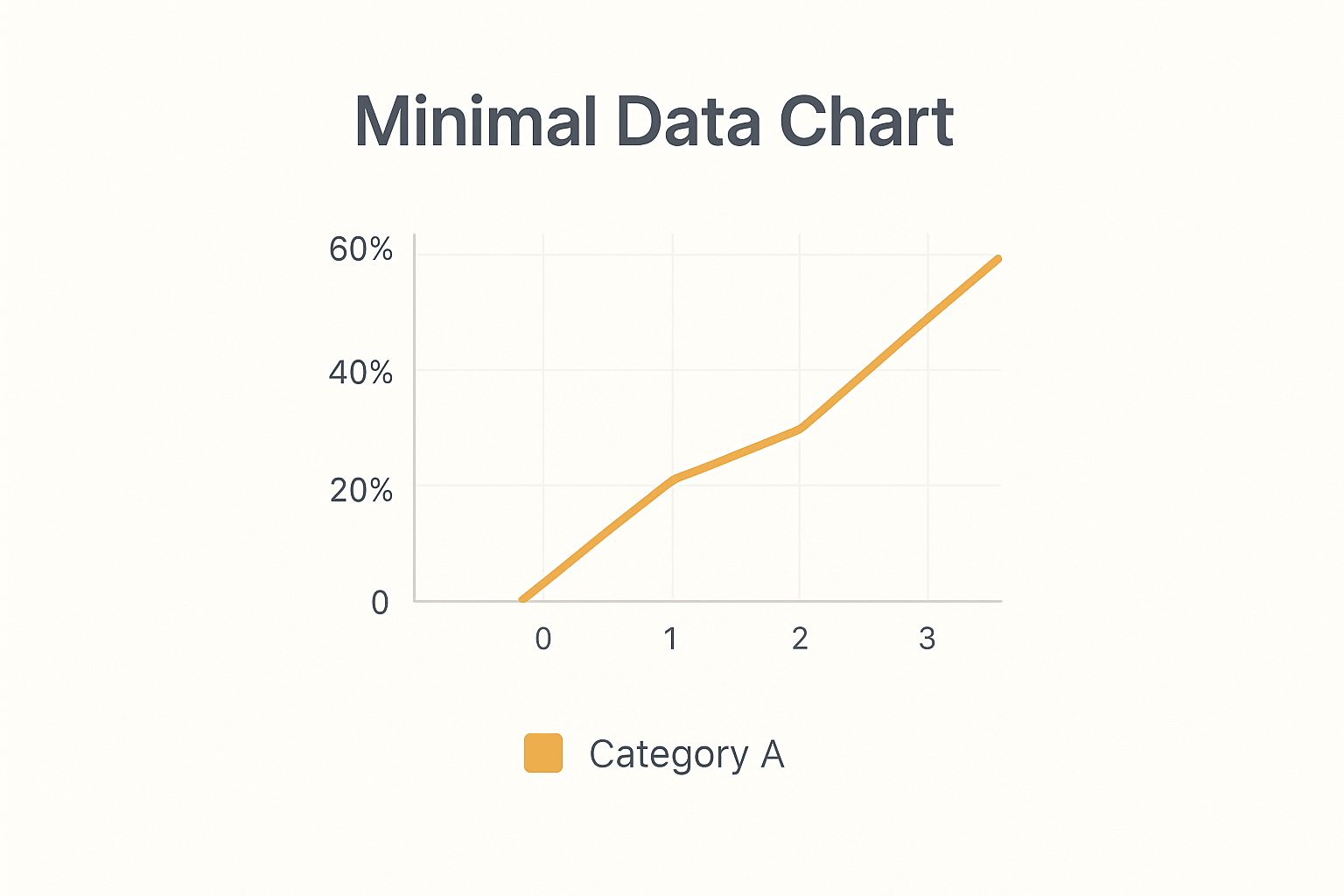 Minimal Data Chart

60%
40%
20%
0

0
1
2
3

Category A