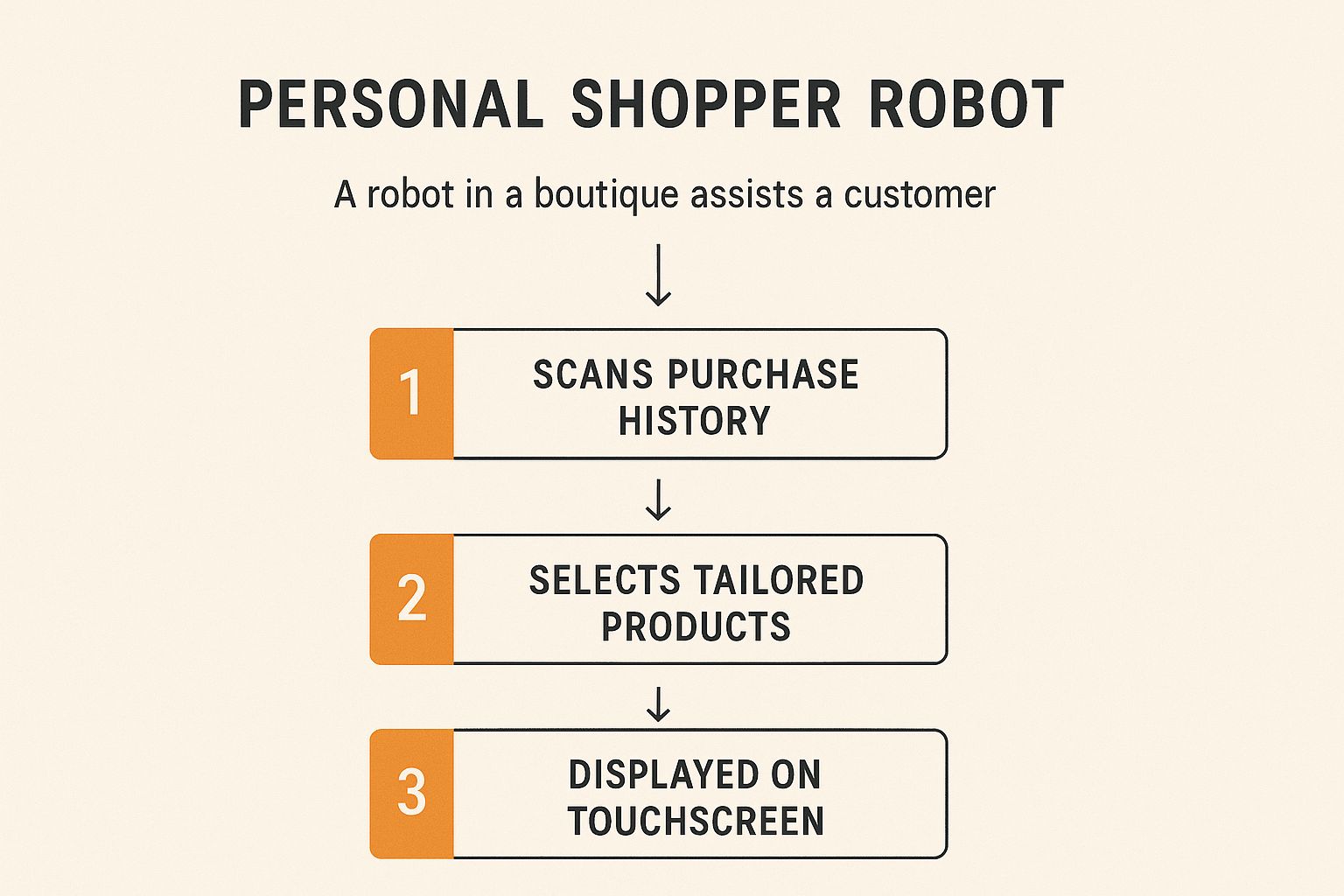 PERSONAL SHOPPER ROBOT

A robot in a boutique assists a customer

1 SCANS PURCHASE HISTORY

2 SELECTS TAILORED PRODUCTS

3 DISPLAYED ON TOUCHSCREEN