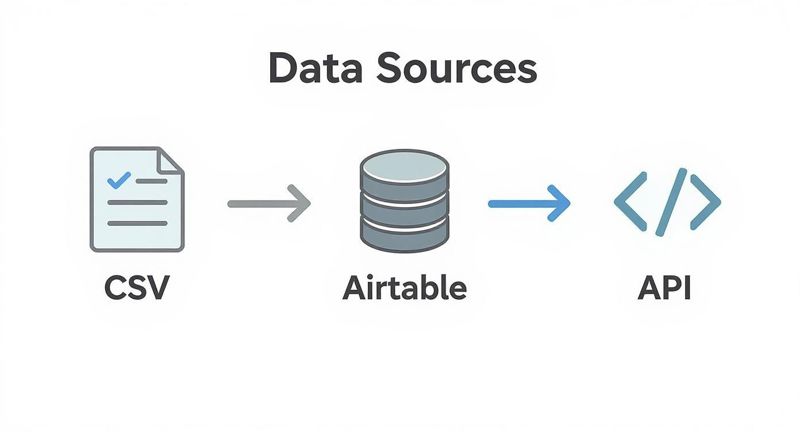 Data Sources

CSV

Airtable

API