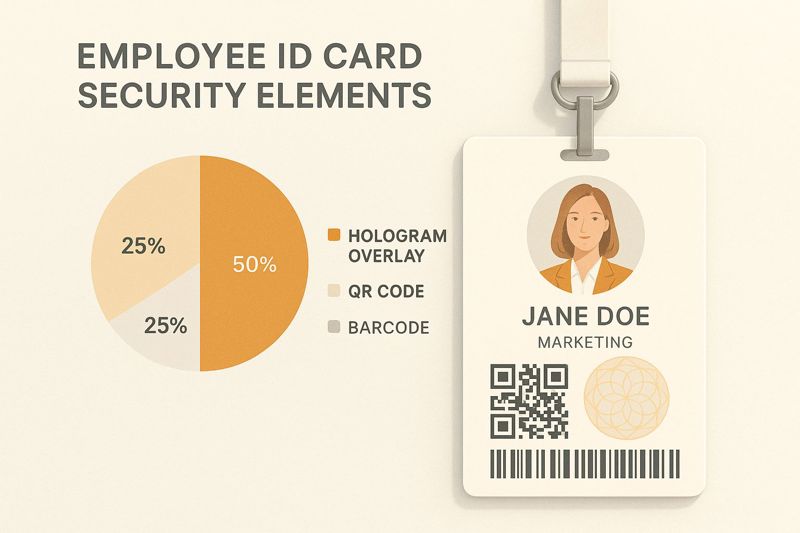 EMPLOYEE ID CARD SECURITY ELEMENTS

25%

50%

25%

HOLOGRAM OVERLAY

QR CODE

BARCODE

JANE DOE
MARKETING