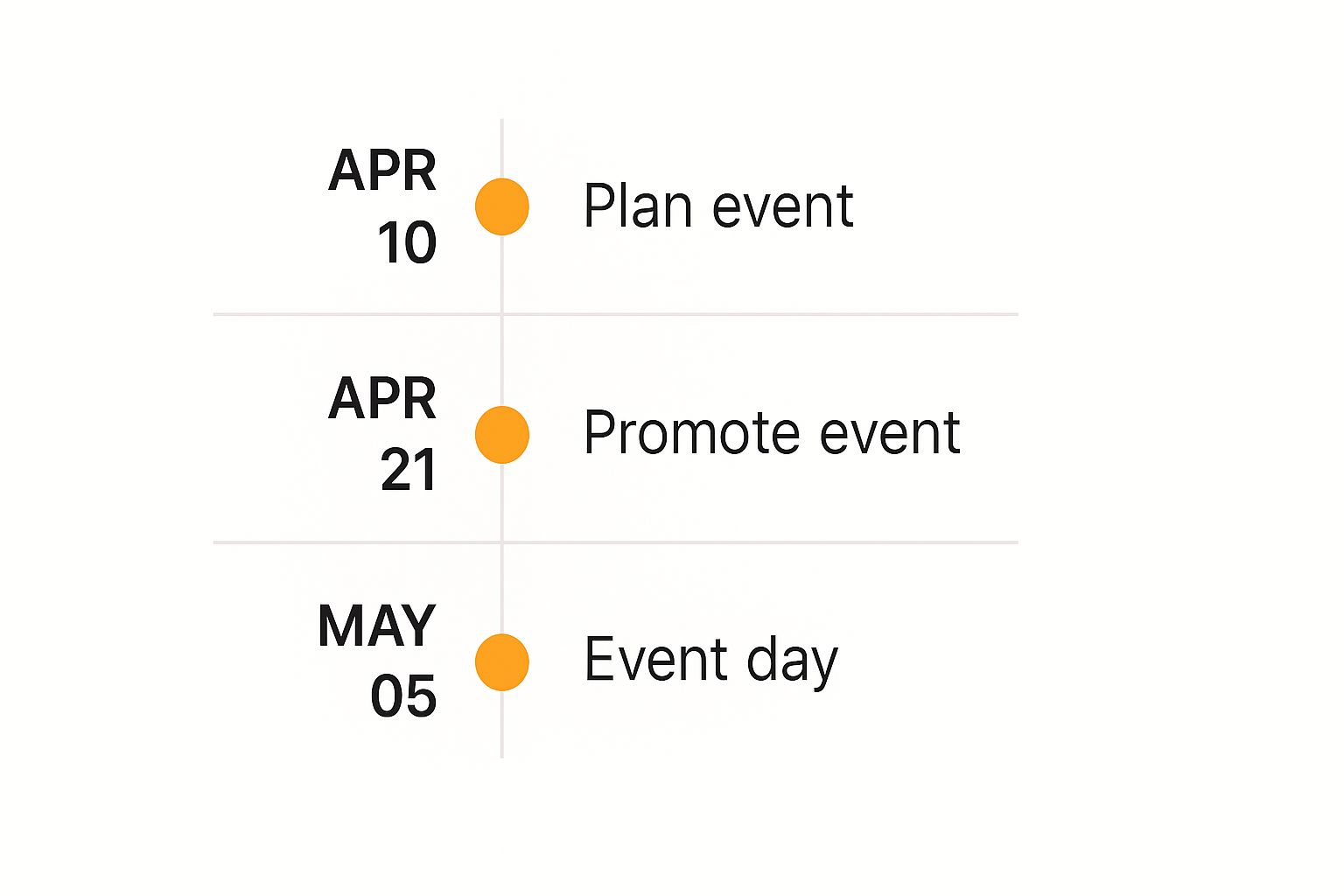 APR
10

Plan event

APR
21

Promote event

MAY
05

Event day