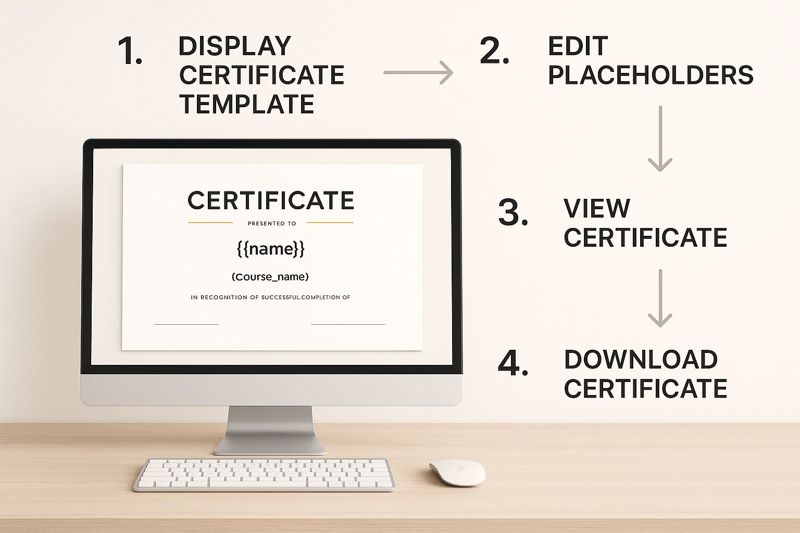 1. DISPLAY CERTIFICATE TEMPLATE

2. EDIT PLACEHOLDERS

3. VIEW CERTIFICATE

4. DOWNLOAD CERTIFICATE

CERTIFICATE

PRESENTED TO

{{name}}

(Course_name)

IN RECOGNITION OF SUCCESSFUL.COMPLETION OF