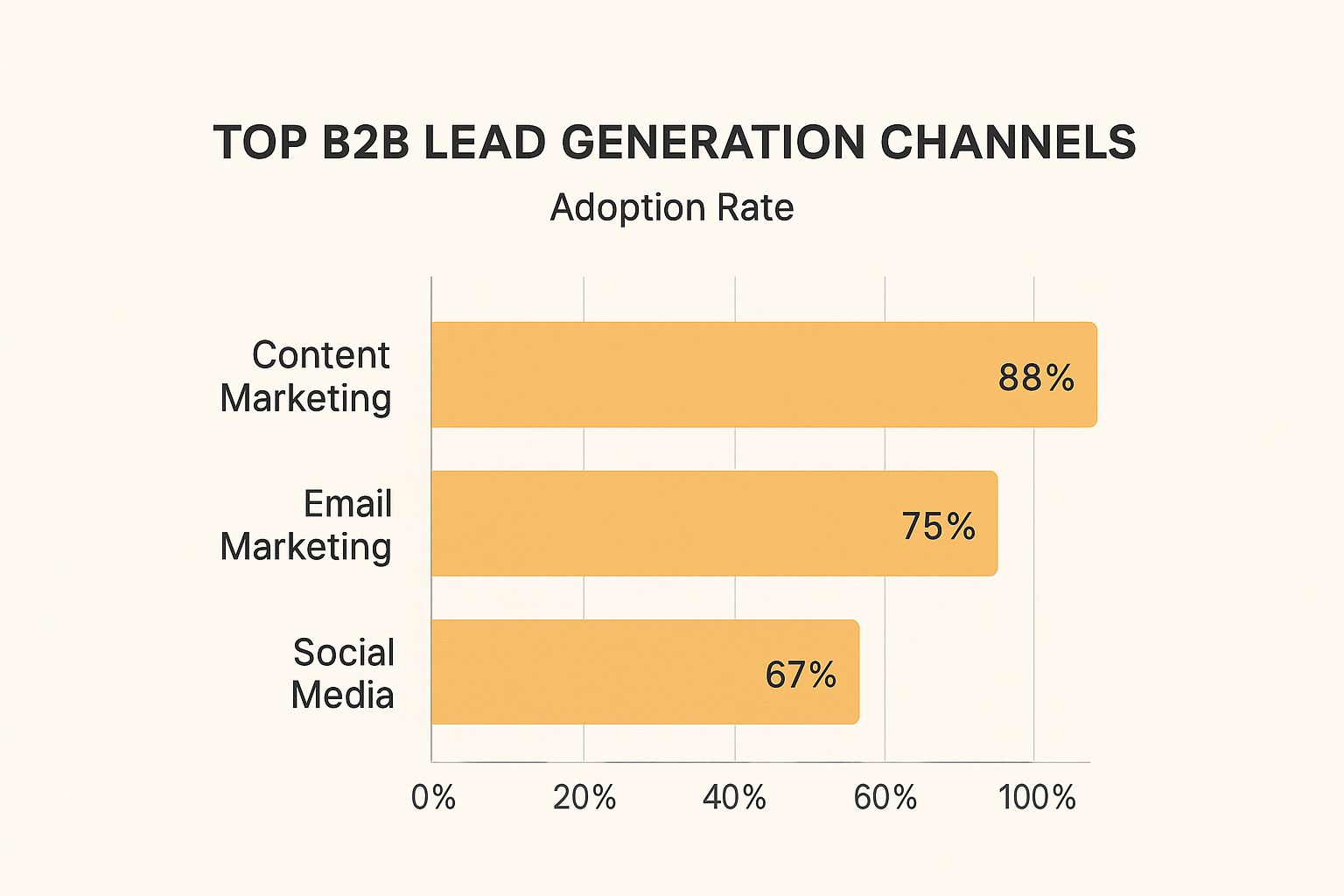 TOP B2B LEAD GENERATION CHANNELS
Adoption Rate

Content Marketing
88%
Email Marketing
75%
Social Media
67%

0%
20%
40%
60%
100%