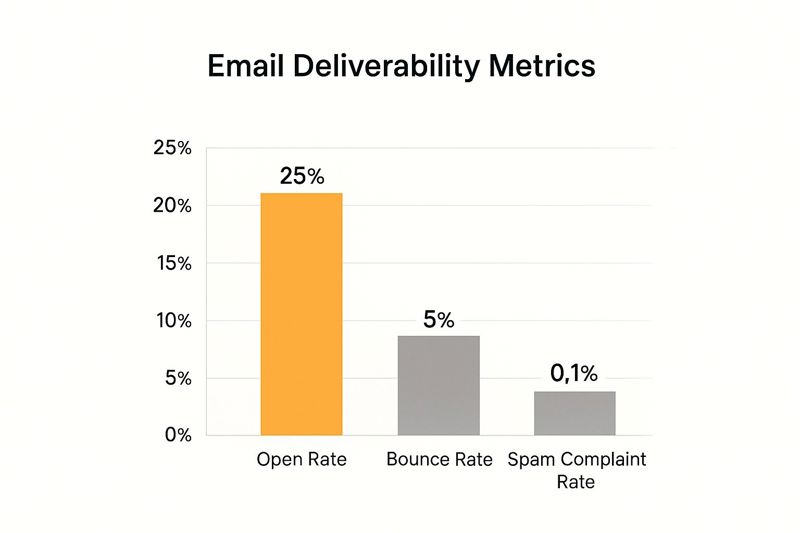 Email Deliverability Metrics

25%
20%
15%
10%
5%
0%

25%
5%
0,1%

Open Rate
Bounce Rate
Spam Complaint Rate