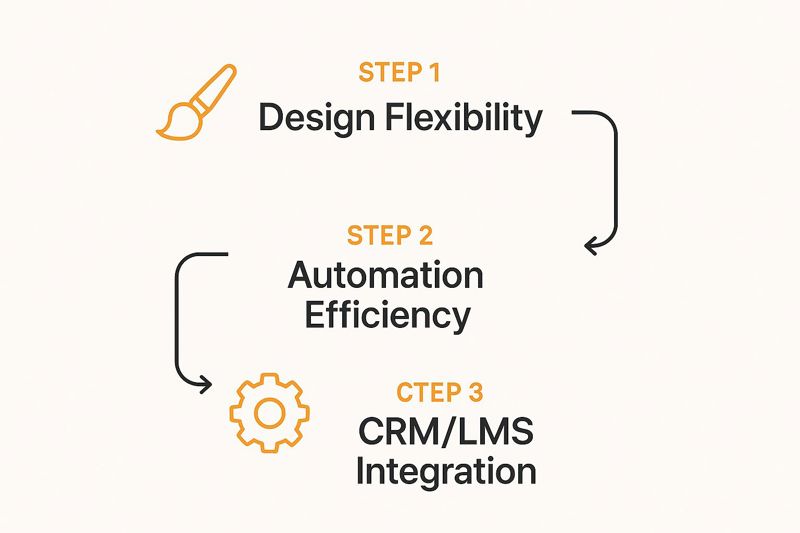 STEP 1
Design Flexibility

STEP 2
Automation Efficiency

CTEP 3
CRM/LMS Integration