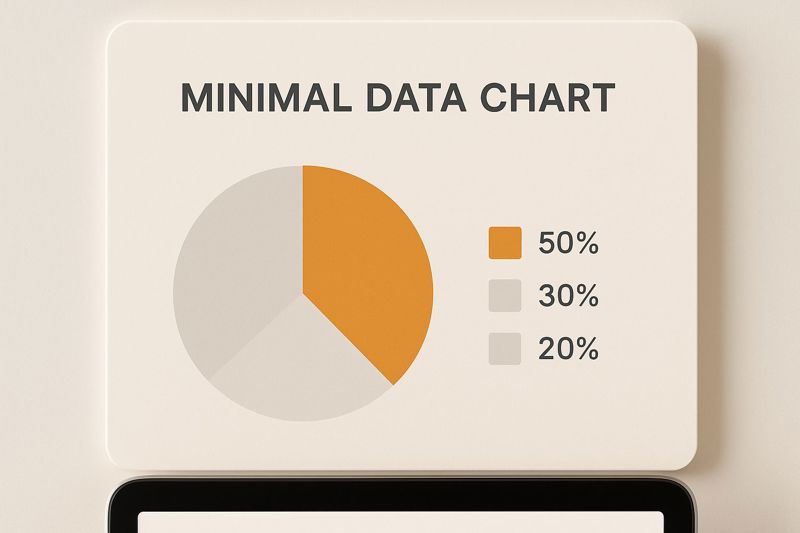 MINIMAL DATA CHART

50%

30%

20%