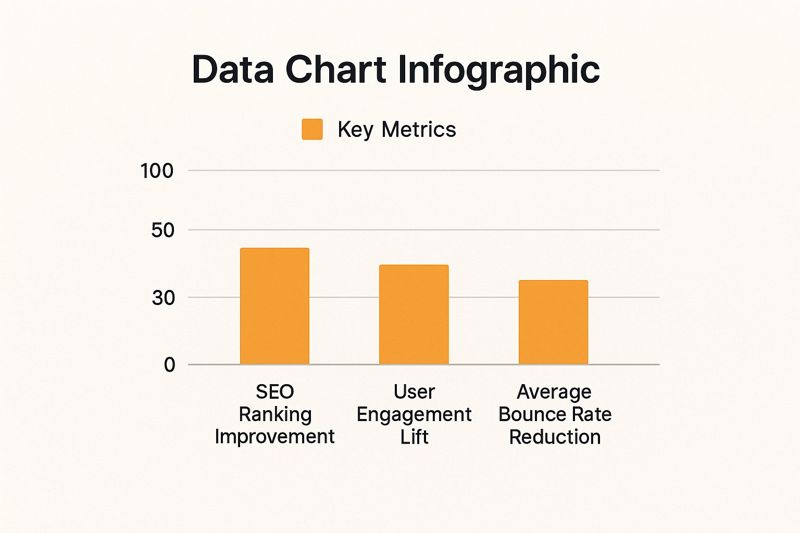 Data Chart Infographic

Key Metrics

100
50
30
0

SEO Ranking Improvement

User Engagement Lift

Average Bounce Rate Reduction