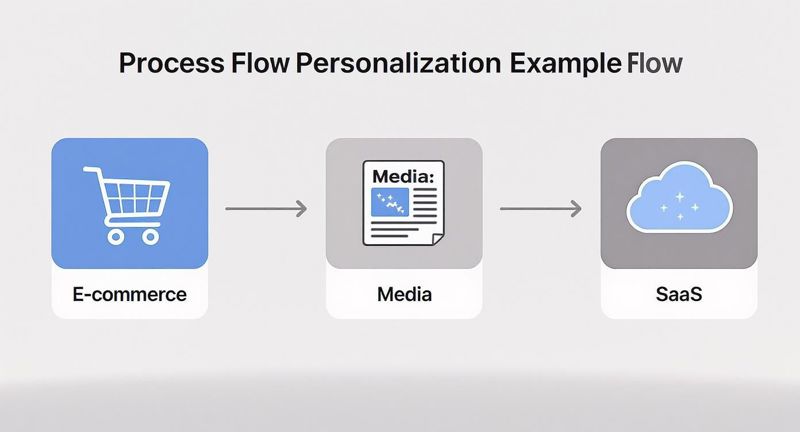 Process Flow Personalization Example Flow

E-commerce

Media:

Media

SaaS