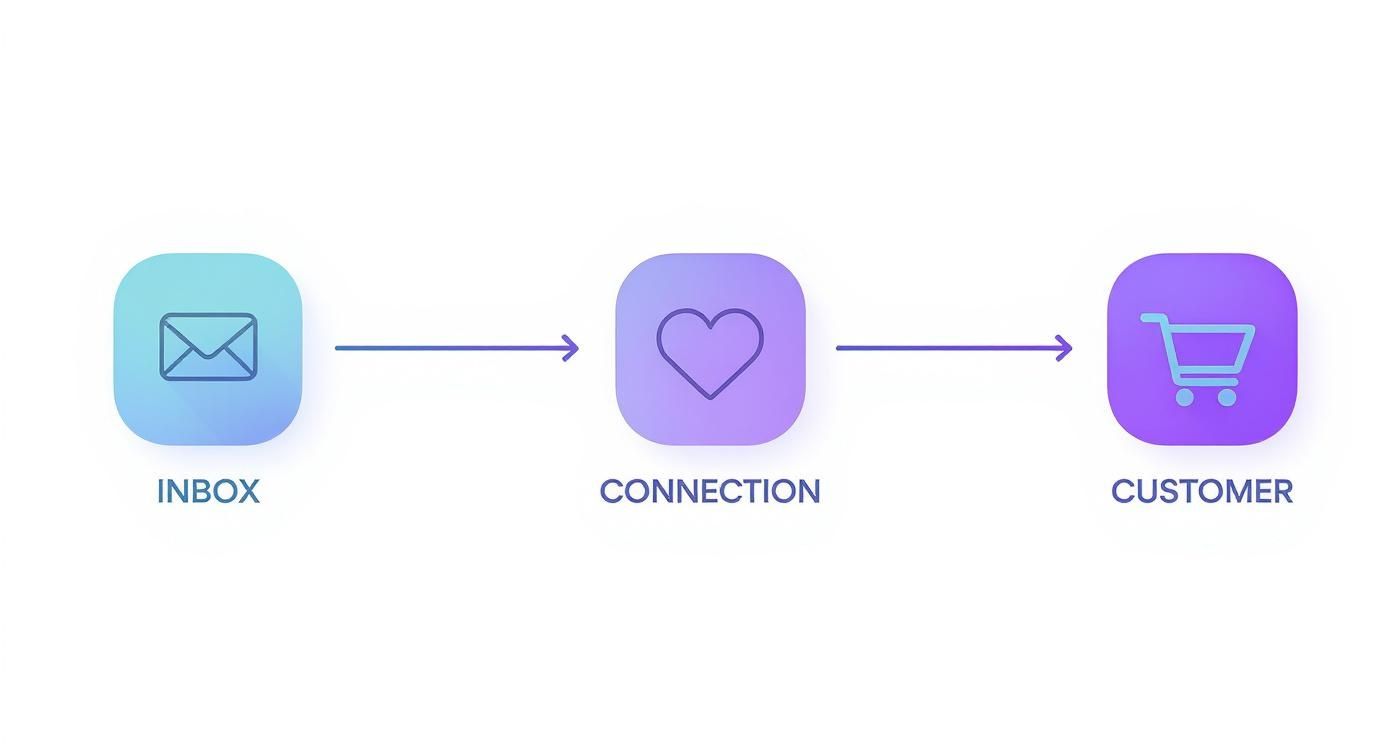 INBOX

CONNECTION

CUSTOMER