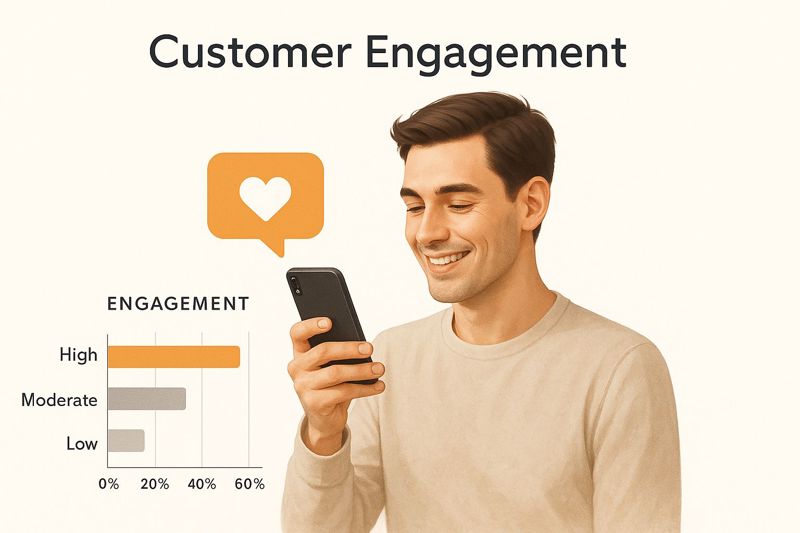 Customer Engagement

ENGAGEMENT

High

Moderate

Low

0% 20% 40% 60%