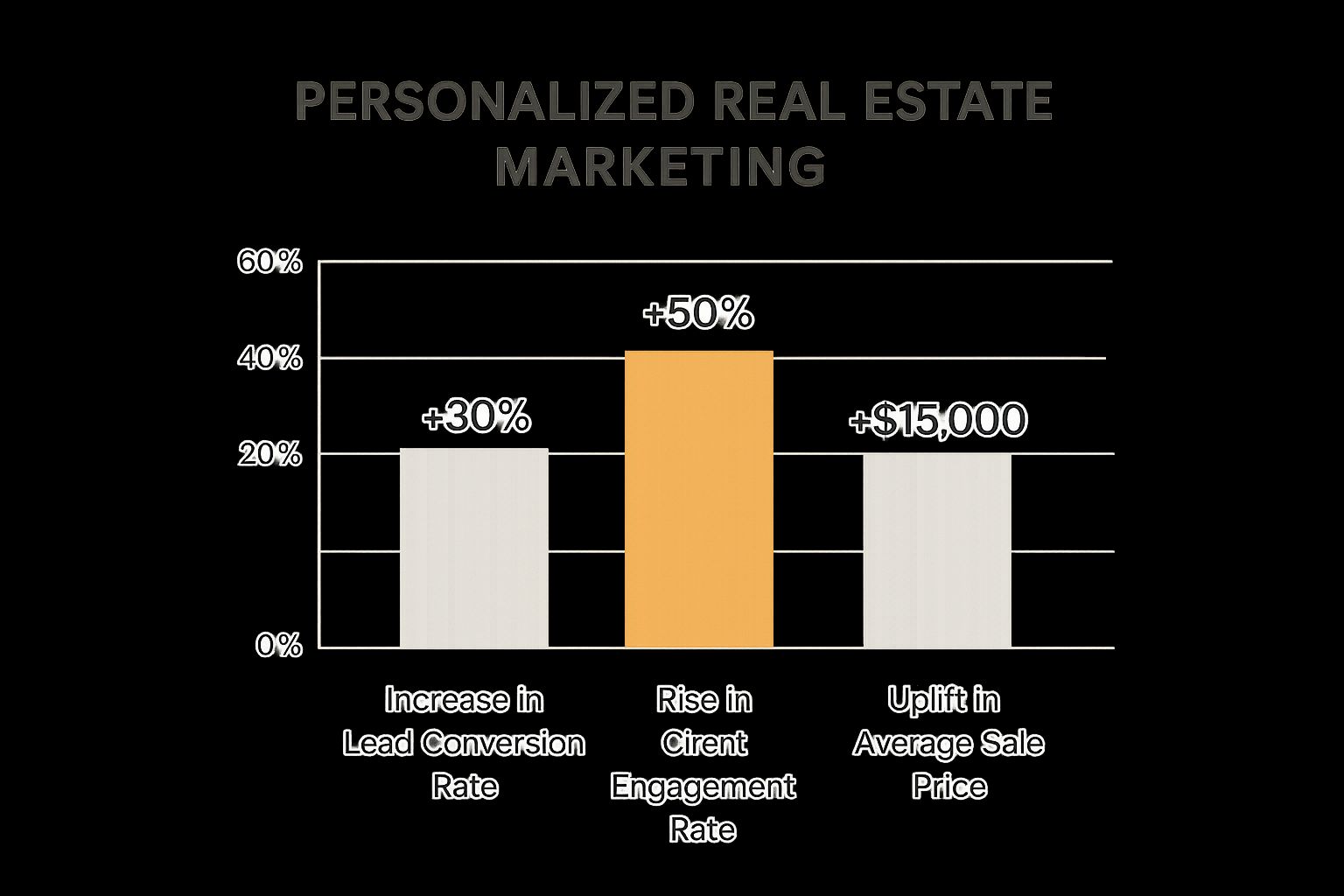 PERSONALIZED REAL ESTATE MARKETING

60%
40%
20%
0%

+30%
+50%
+$15,000

Increase in Lead Conversion Rate

Rise in Cirent Engagement Rate

Uplift in Average Sale Price