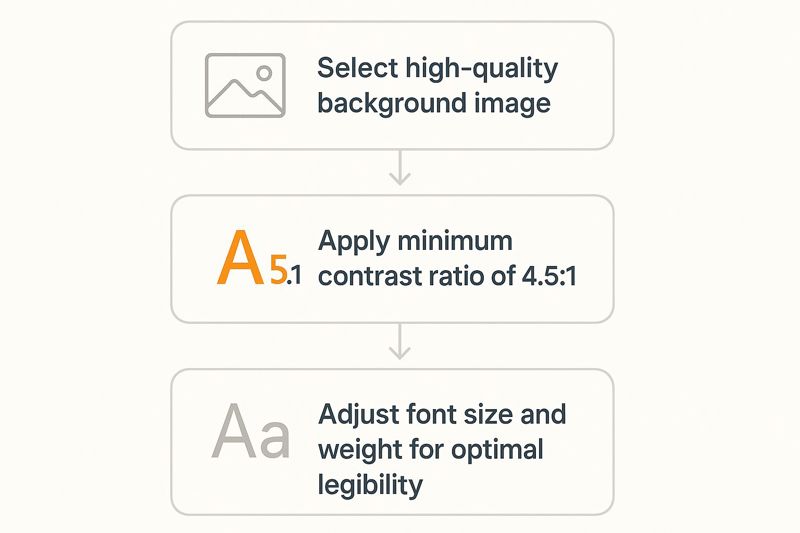 Select high-quality background image

A5.1

Apply minimum contrast ratio of 4.5:1

Aa

Adjust font size and weight for optimal legibility