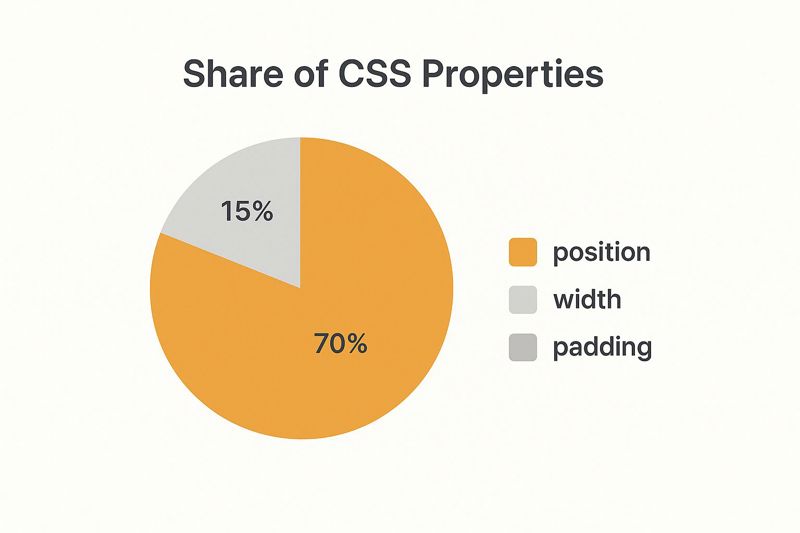 Share of CSS Properties

15%

70%

position
width
padding