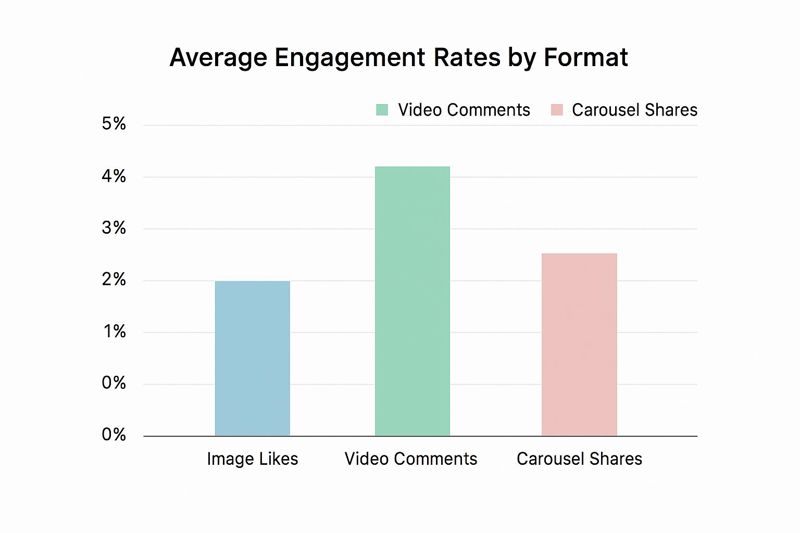 Average Engagement Rates by Format

Video Comments
Carousel Shares

5%
4%
3%
2%
1%
0%
0%

Image Likes
Video Comments
Carousel Shares