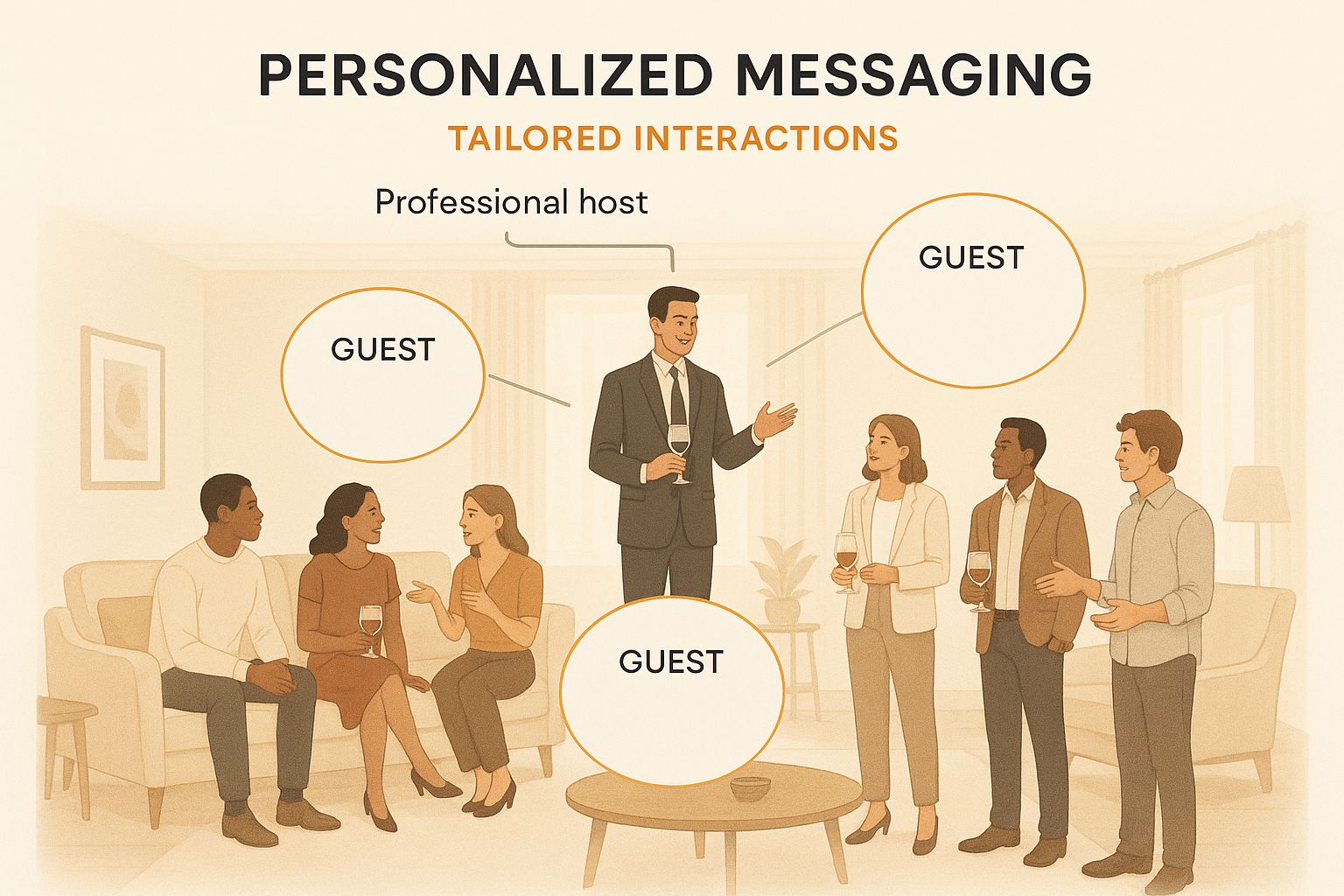 PERSONALIZED MESSAGING

TAILORED INTERACTIONS

Professional host

GUEST

GUEST

GUEST