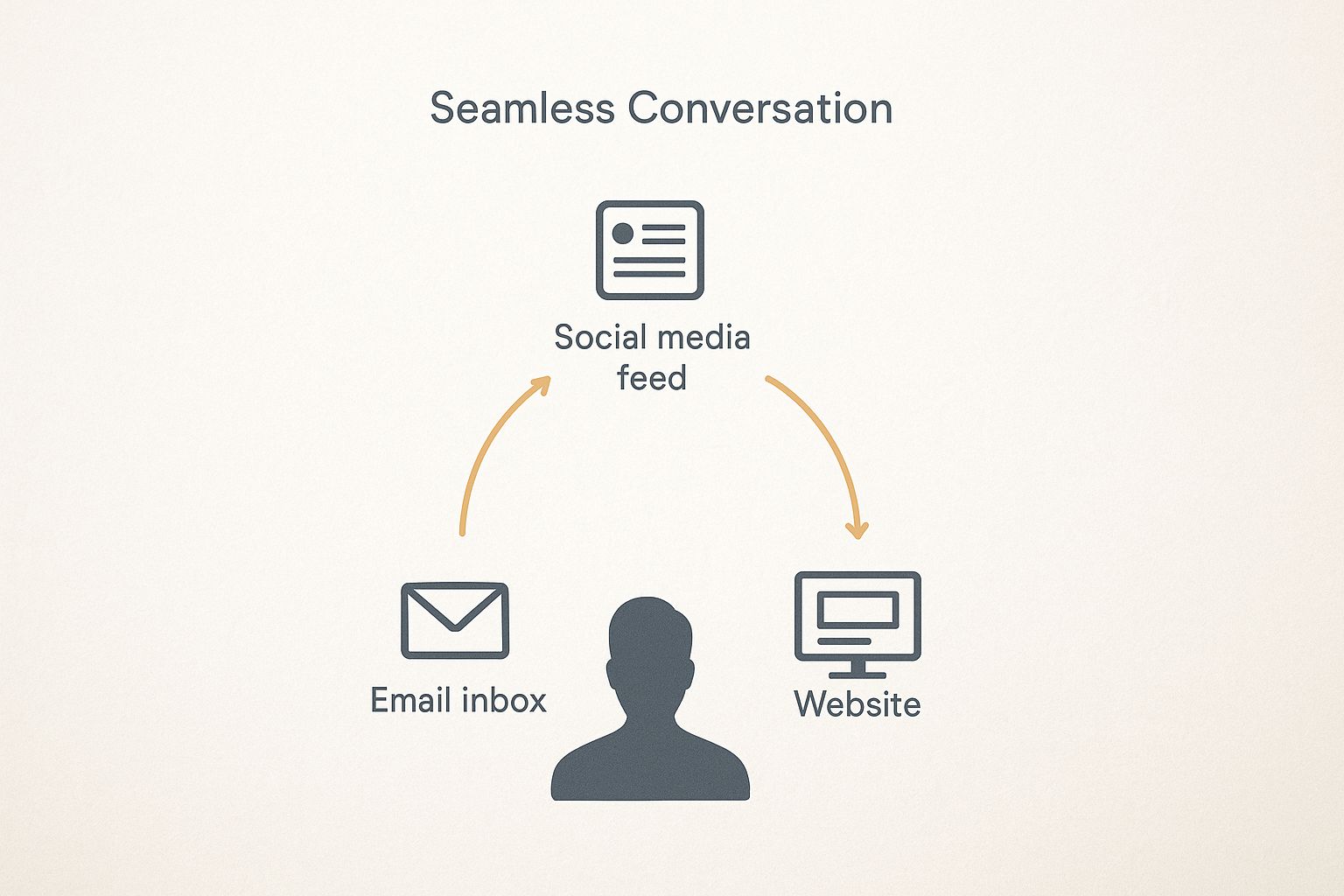 Seamless Conversation

Social media feed

Email inbox

Website