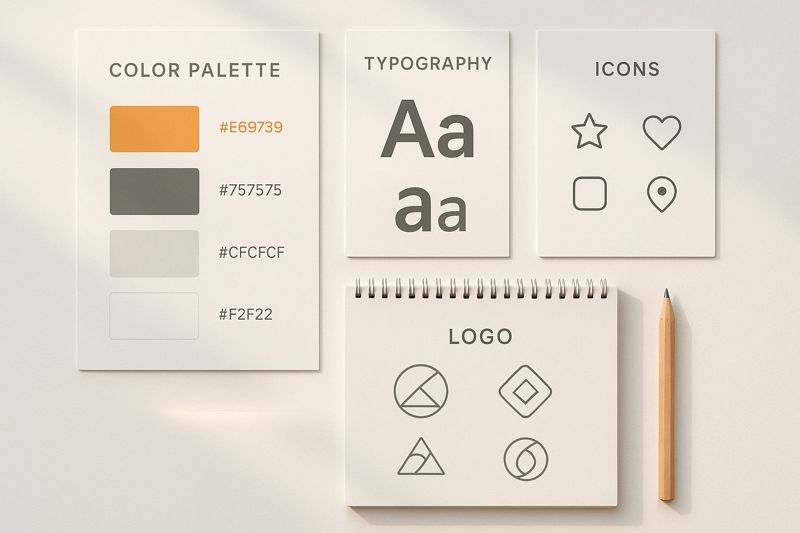 COLOR PALETTE

#E69739

#757575

#CFCFCF

#F2F22

TYPOGRAPHY

Aa

aa

ICONS

LOGO