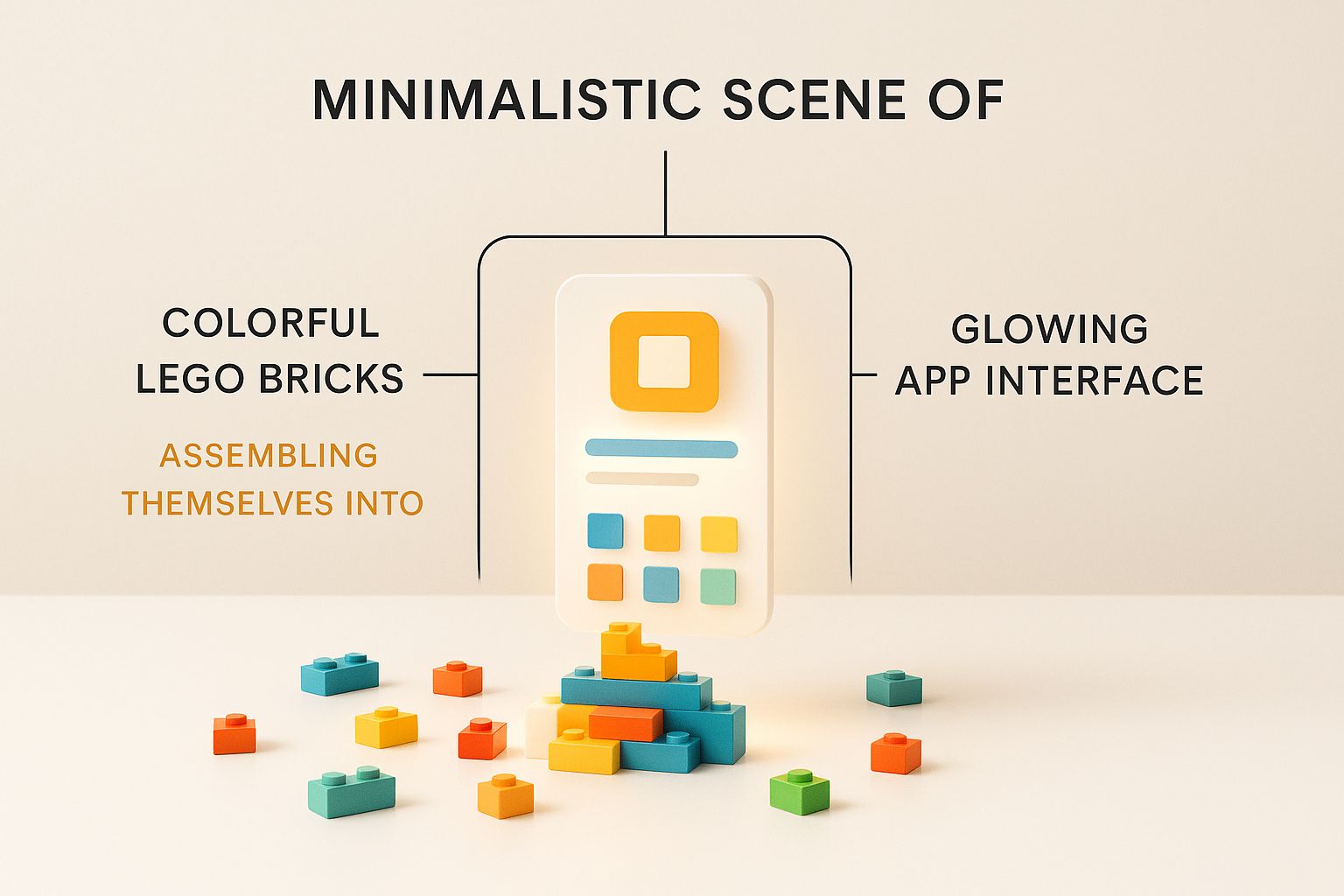 MINIMALISTIC SCENE OF

COLORFUL LEGO BRICKS

ASSEMBLING THEMSELVES INTO

GLOWING APP INTERFACE