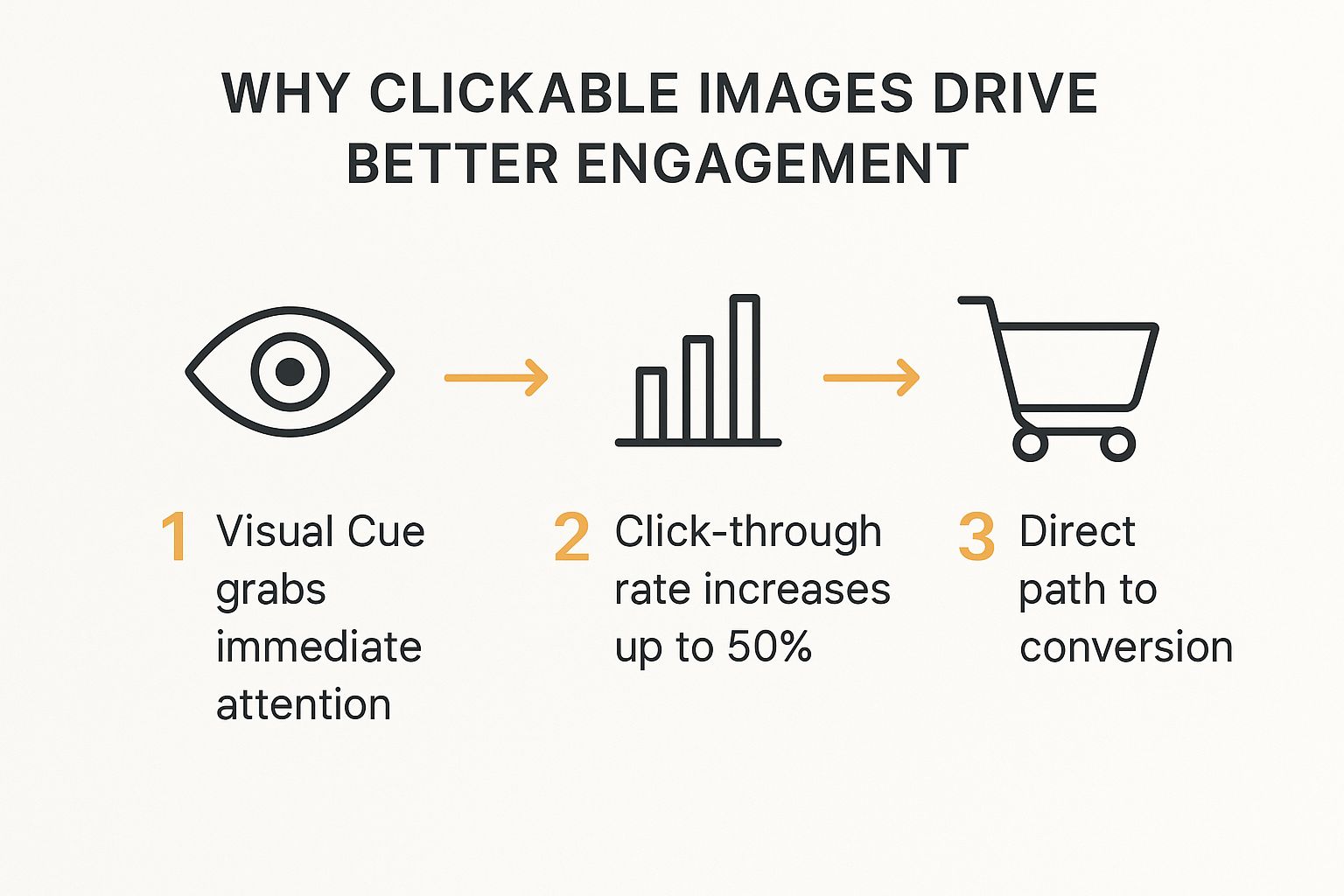 WHY CLICKABLE IMAGES DRIVE BETTER ENGAGEMENT

1 Visual Cue grabs immediate attention

2 Click-through rate increases up to 50%

3 Direct path to conversion