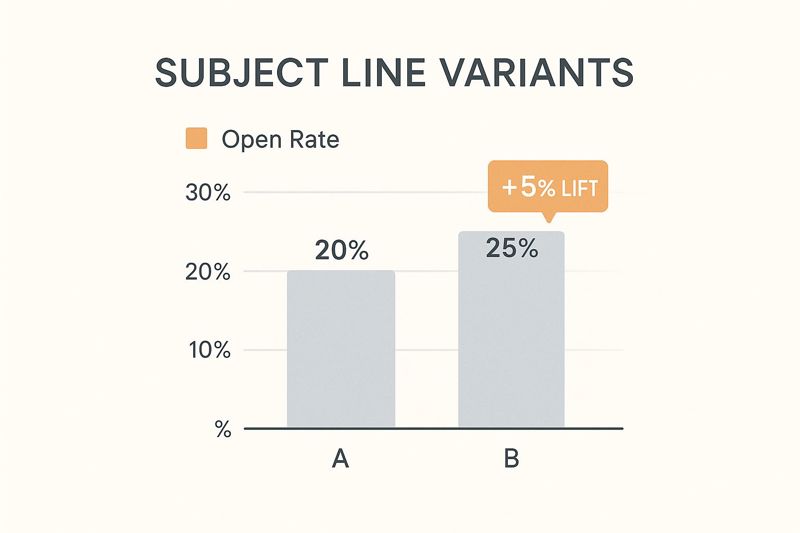 SUBJECT LINE VARIANTS

Open Rate

30%

20%

10%

%

+5% LIFT

20%

25%

A

B