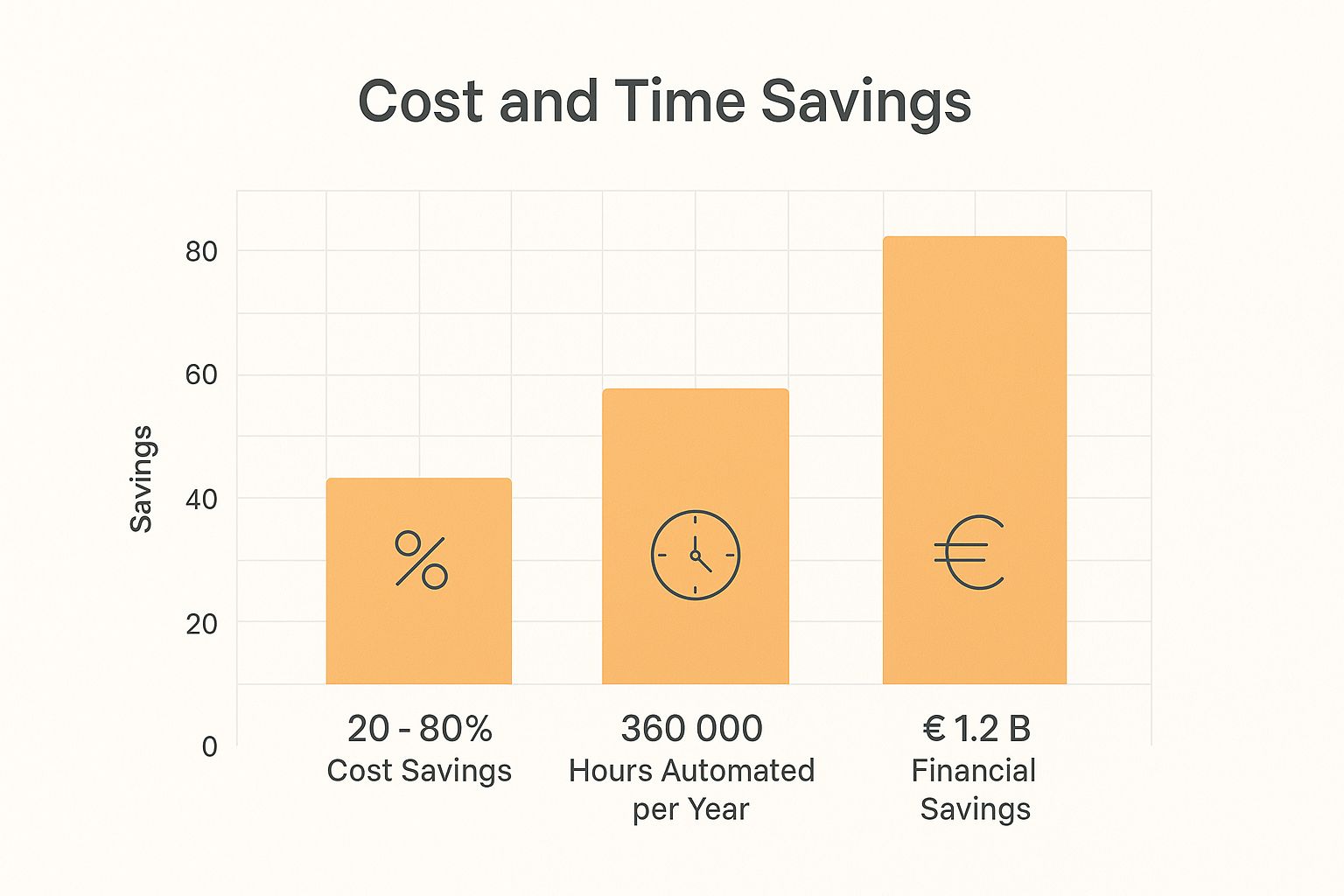 Cost and Time Savings

Savings

80
60
40
20
0

%

€

20 - 80%
Cost Savings

360 000
Hours Automated per Year

€ 1.2 B
Financial Savings