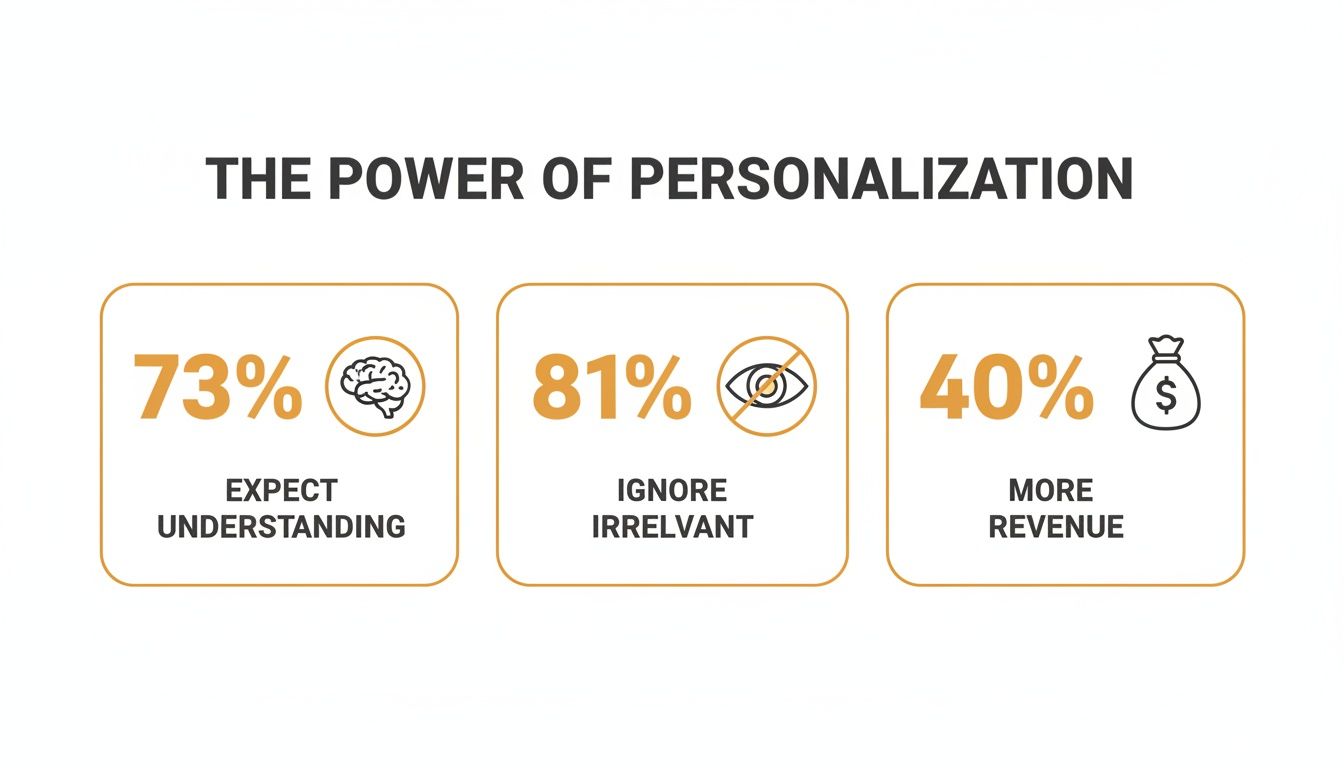 THE POWER OF PERSONALIZATION

73%

EXPECT UNDERSTANDING

81%

IGNORE IRRELVANT

40%

$

MORE REVENUE