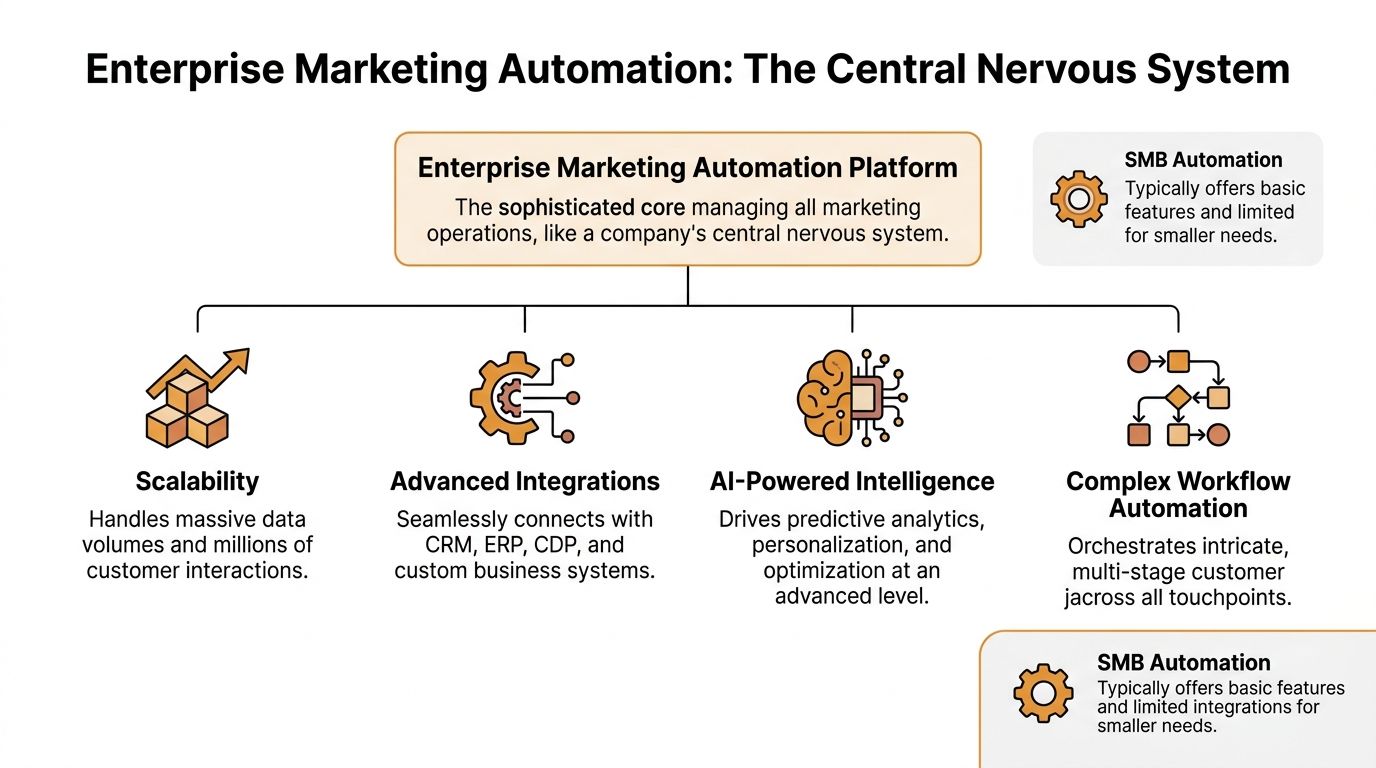 Enterprise Marketing Automation: The Central Nervous System

Enterprise Marketing Automation Platform

The sophisticated core managing all marketing operations, like a company's central nervous system.

SMB Automation

Typically offers basic features and limited for smaller needs.

Scalability

Handles massive data volumes and millions of customer interactions.

Advanced Integrations

Seamlessly connects with CRM, ERP, CDP, and custom business systems.

AI-Powered Intelligence

Drives predictive analytics, personalization, and optimization at an advanced level.

Complex Workflow Automation

Orchestrates intricate, multi-stage customer jacross all touchpoints.

SMB Automation

Typically offers basic features and limited integrations for smaller needs.